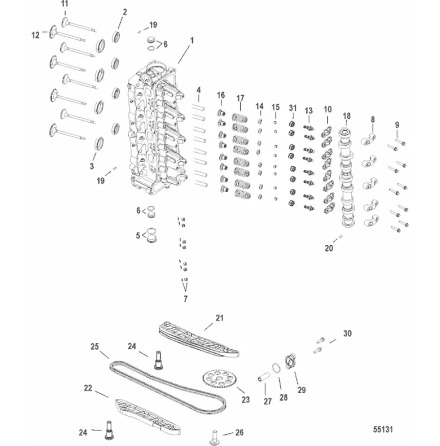 11
2
19
12
6
1
4
16
17
14
15
31
13
10
18
8
9
3
19
6
5
20
7
21
30
25
24
22
23
27
28
29
24
26
55131