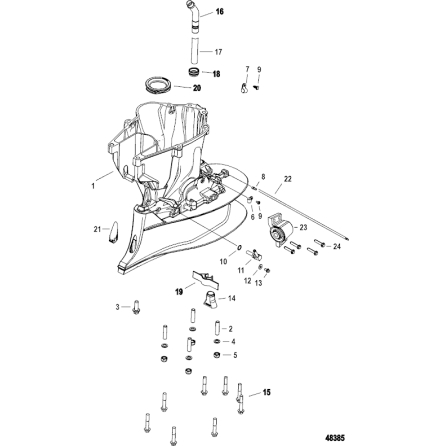 16
17
18
7
9
20
1
8
22
6
9
21
23
24
10
11
12
13
19
14
3
2
4
5
15
48385