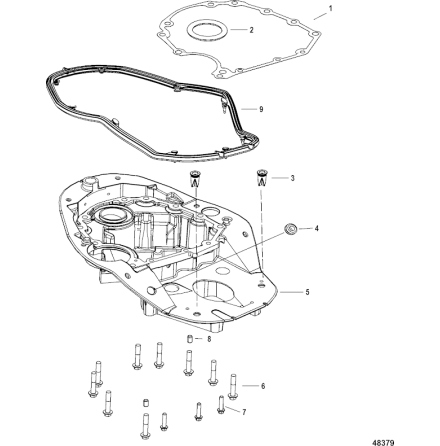 1
2
9
3
4
5
8
6
7
48379